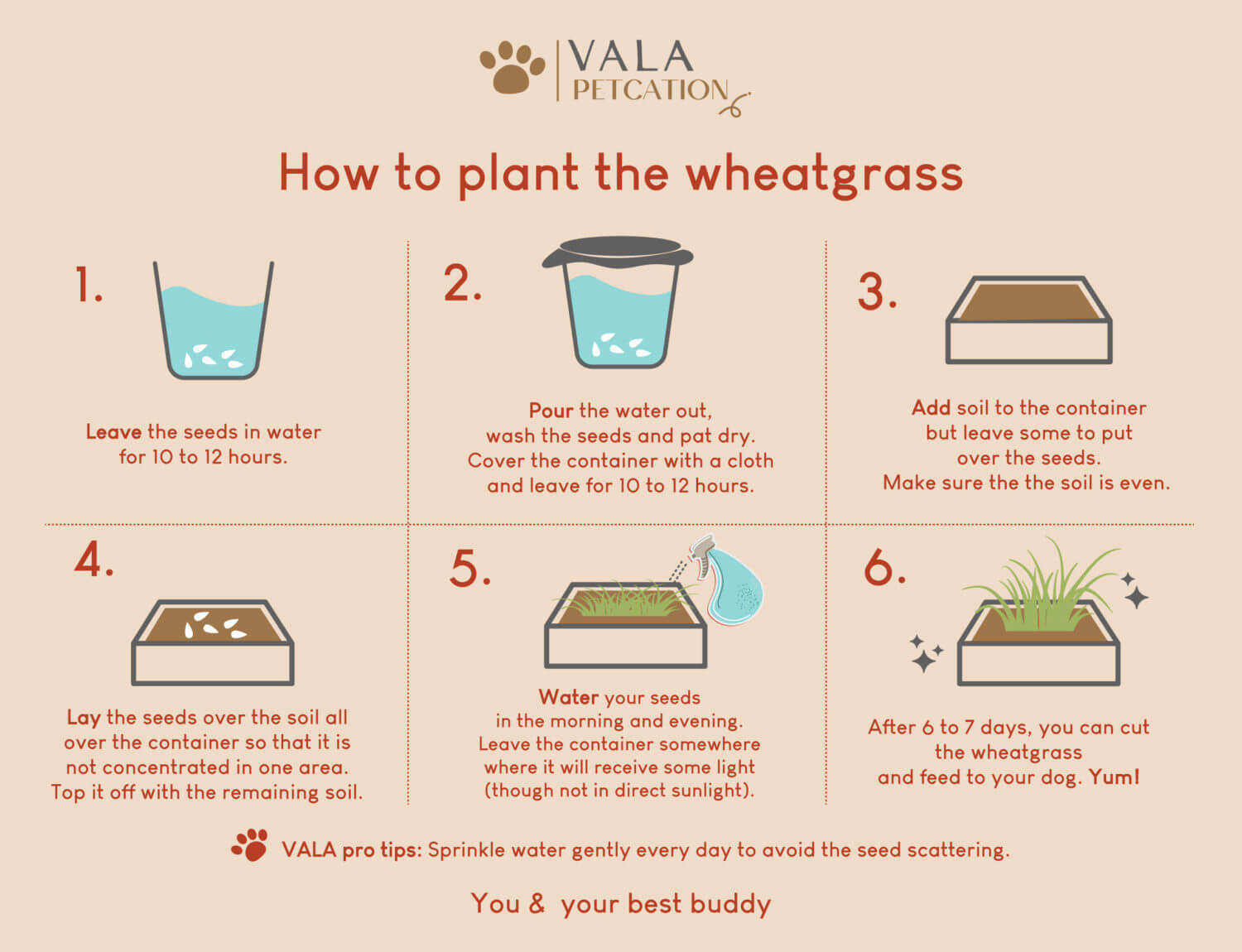 VALA
PETCATION

How to plant the wheatgrass

1.

Leave the seeds in water for 10 to 12 hours.

2.

Pour the water out, wash the seeds and pat dry. Cover the container with a cloth and leave for 10 to 12 hours.

3.

Add soil to the container but leave some to put over the seeds. Make sure the the soil is even.

4.

Lay the seeds over the soil all over the container so that it is not concentrated in one area. Top it off with the remaining soil.

5.

Water your seeds in the morning and evening. Leave the container somewhere where it will receive some light (though not in direct sunlight).

6.

After 6 to 7 days, you can cut the wheatgrass and feed to your dog. Yum!

VALA pro tips: Sprinkle water gently every day to avoid the seed scattering.

You & your best buddy